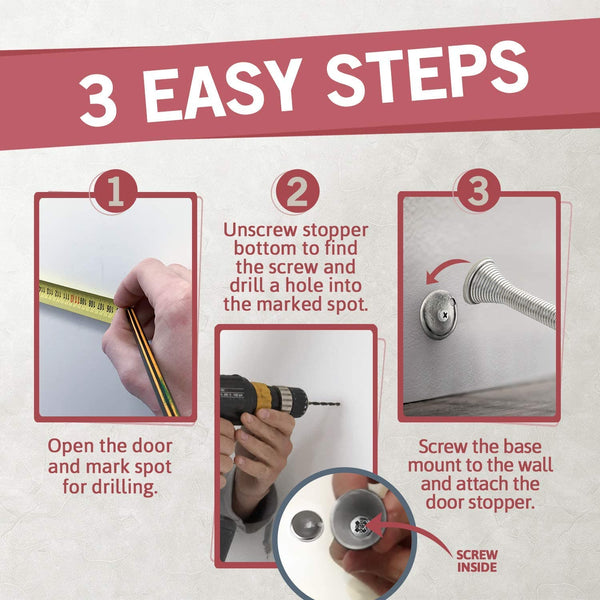 3 EASY STEPS

1

Open the door and mark spot for drilling.

2

Unscrew stopper bottom to find the screw and drill a hole into the marked spot.

SCREW INSIDE

3

Screw the base mount to the wall and attach the door stopper.